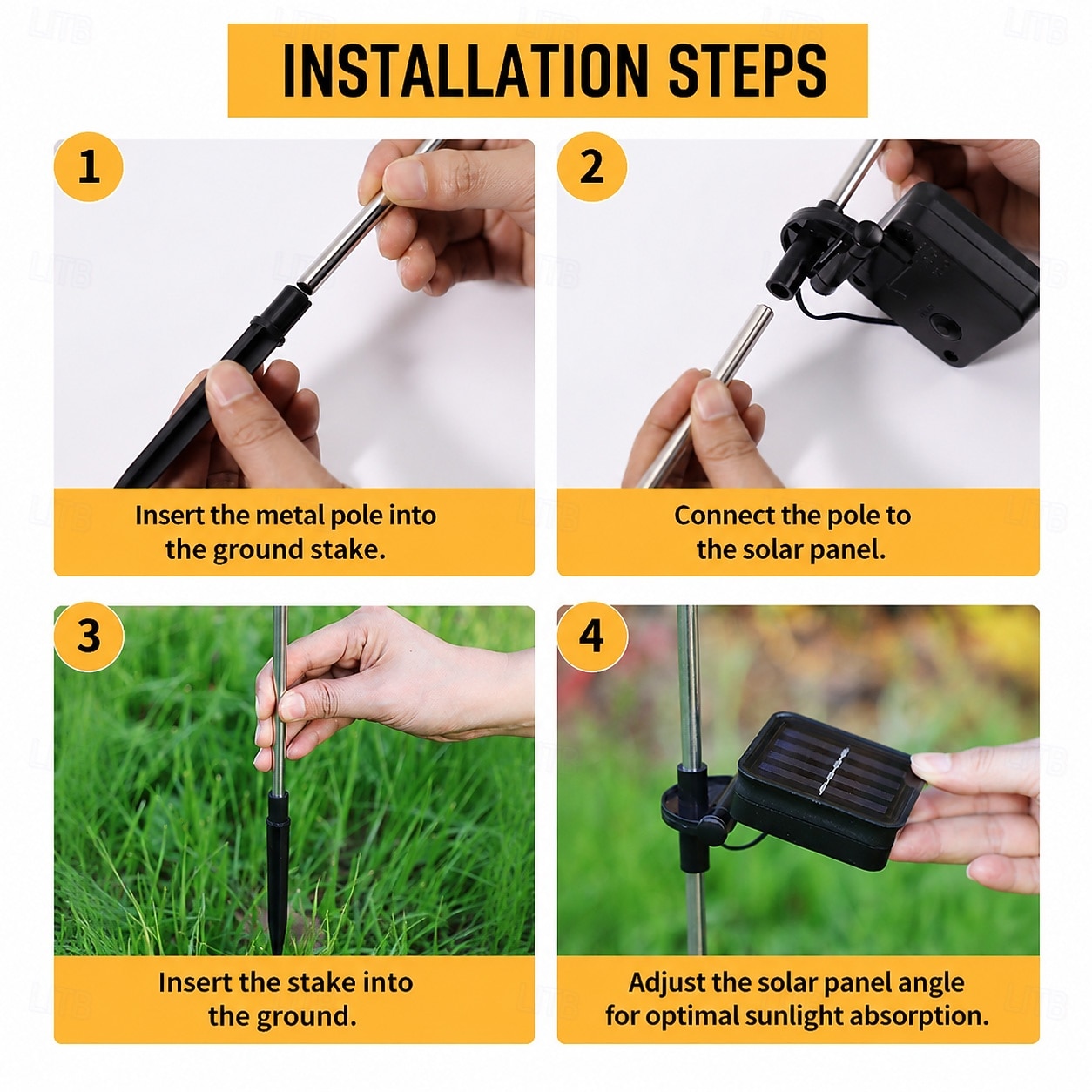 INSTALLATION STEPS

1

Insert the metal pole into the ground stake.

2

Connect the pole to the solar panel.

3

Insert the stake into the ground.

4

Adjust the solar panel angle for optimal sunlight absorption.

LITB