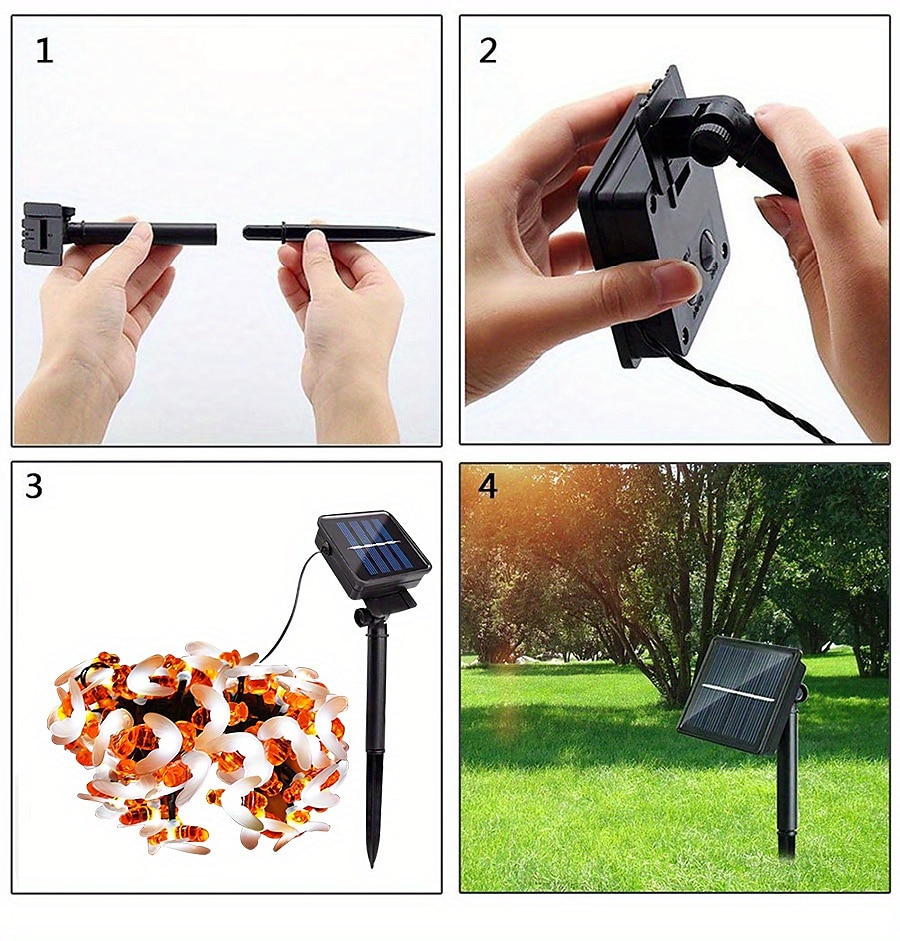 1

2

3

4